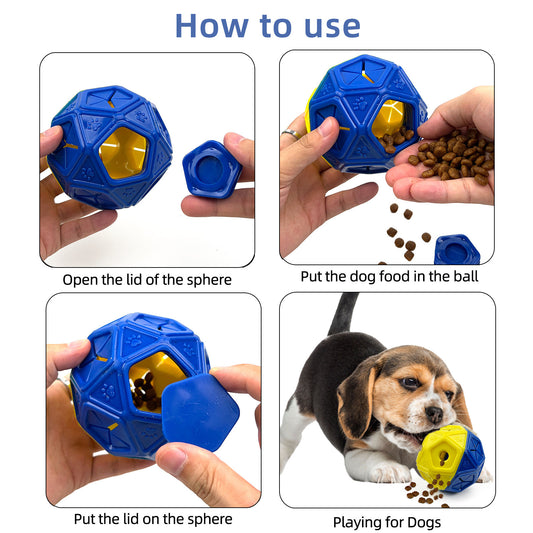 How to use

Open the lid of the sphere

Put the dog food in the ball

Put the lid on the sphere

Playing for Dogs