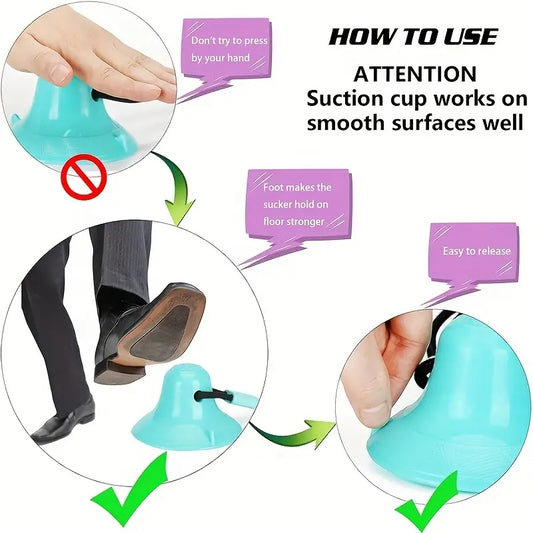 Don't try to press by your hand

HOW TO USE

ATTENTION
Suction cup works on smooth surfaces well

Foot makes the sucker hold on floor stronger

Easy to release